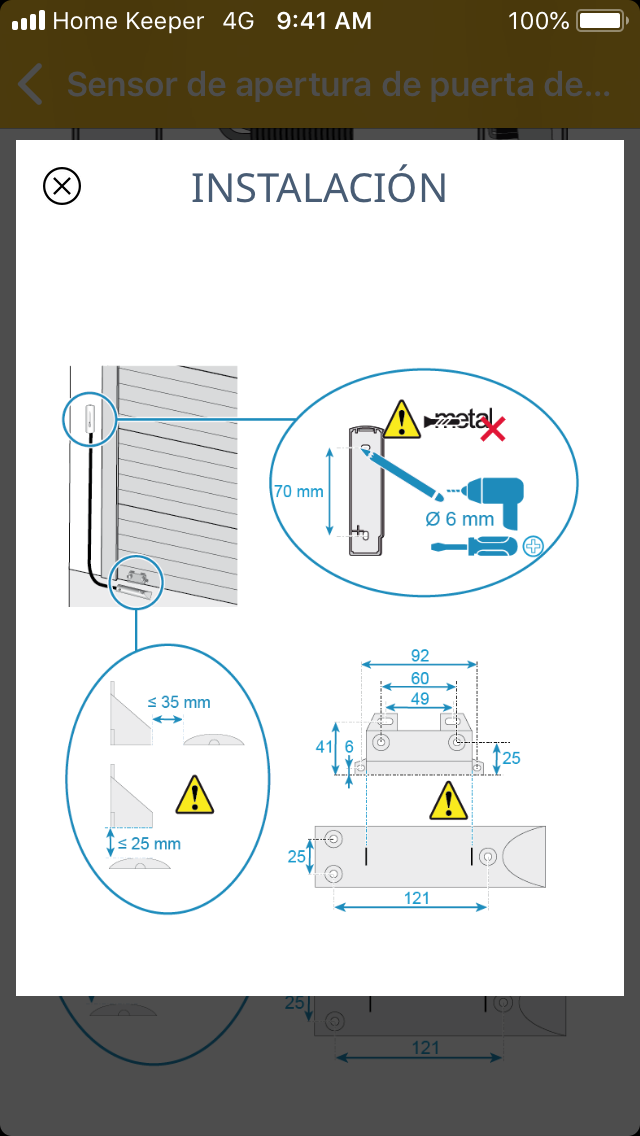 Home Keeper 4G 9:41 AM 100%

Sensor de apertura de puerta de...

INSTALACIÓN

metal

70 mm

Ø 6 mm

≤ 35 mm

≤ 25 mm

92
60
49
41
6
25

25
121

25
121